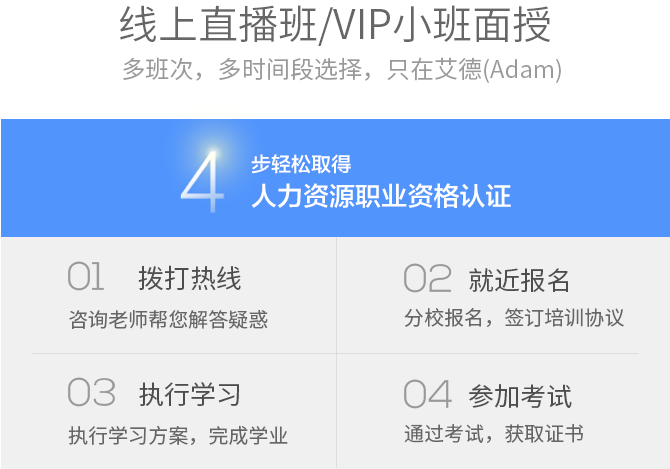 线上直播班/VIP小班面授

多班次，多时间段选择，只在艾德(Adam)

4 步轻松取得
人力资源职业资格认证

01 拨打热线
咨询老师帮您解答疑惑

02 就近报名
分校报名，签订培训协议

03 执行学习
执行学习方案，完成学业

04 参加考试
通过考试，获取证书